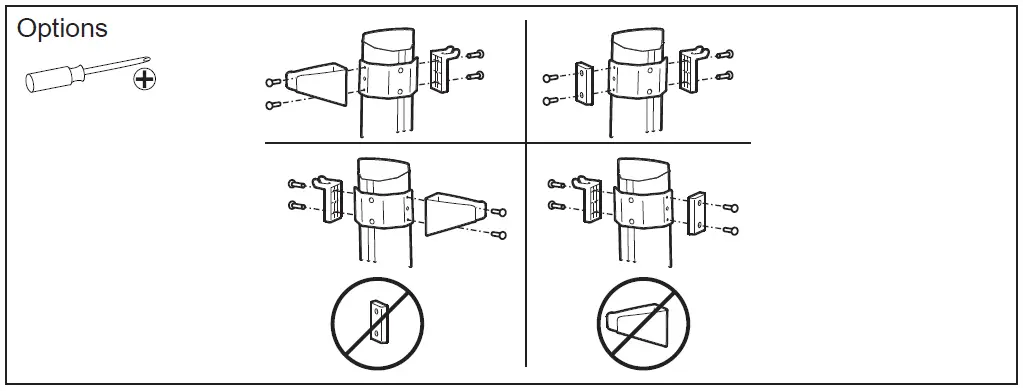 Options