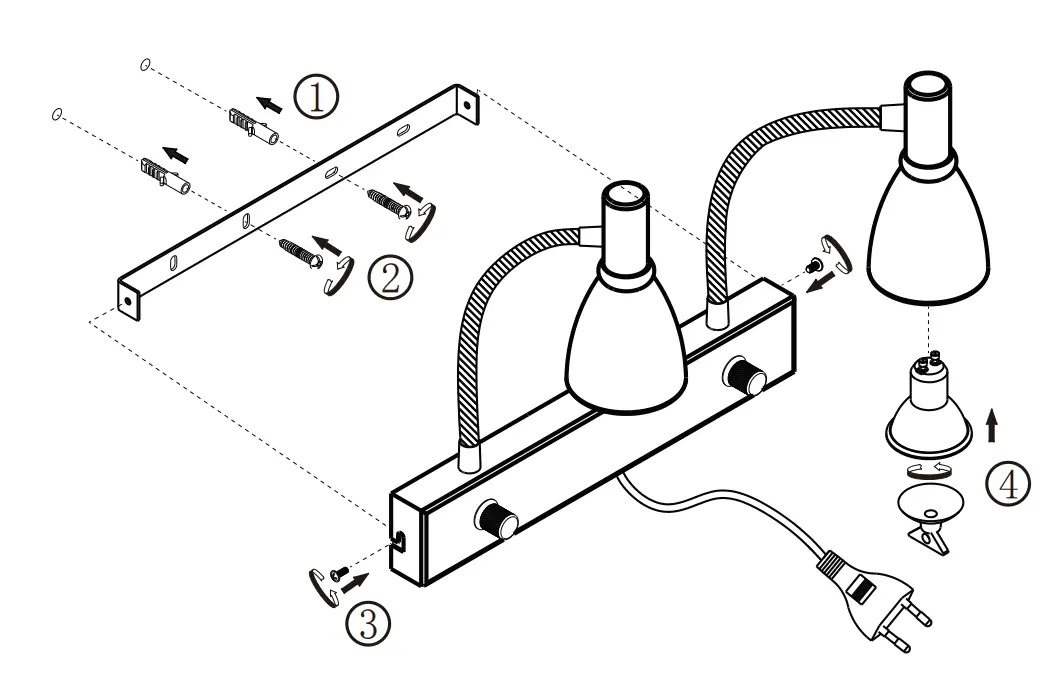 ①
②
③
④