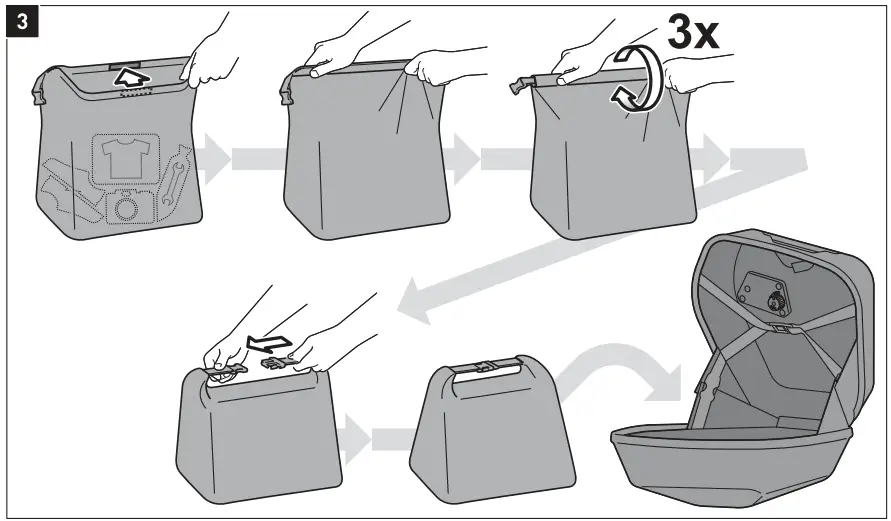 3

3x