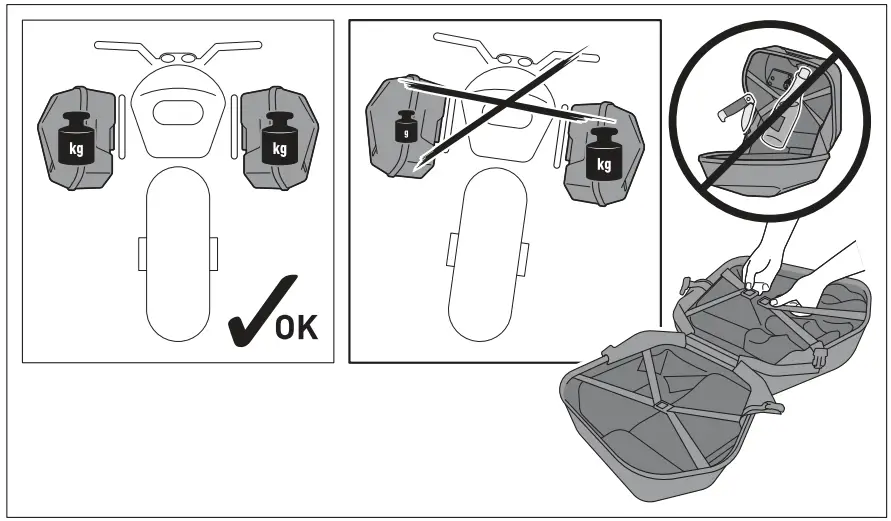 kg
kg
OK
g
kg