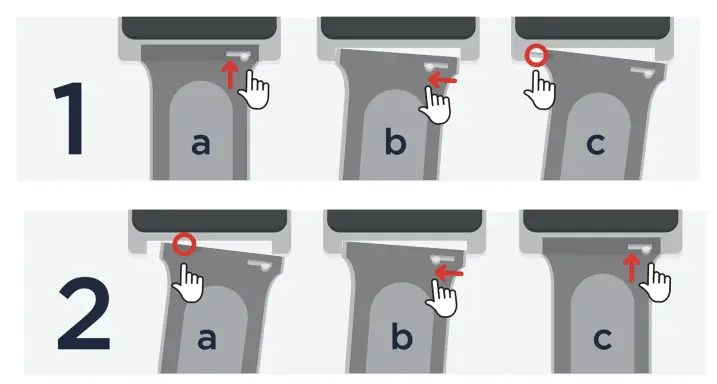 1
a
b
c

2
a
b
c