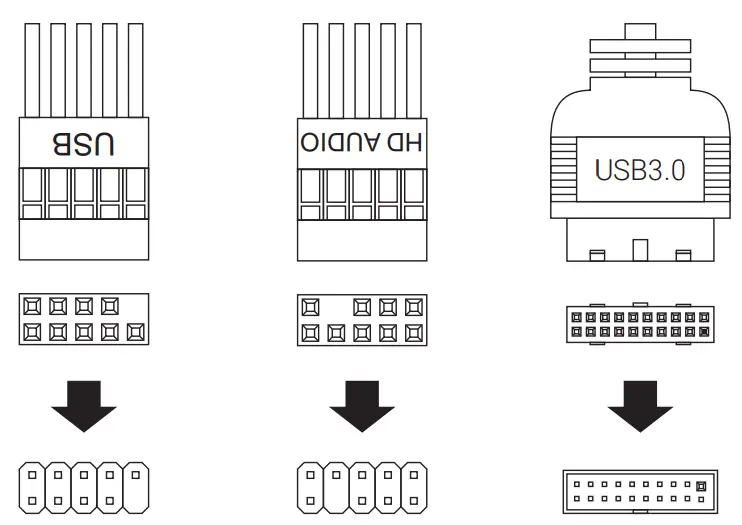 USB

HD AUDIO

USB3.0