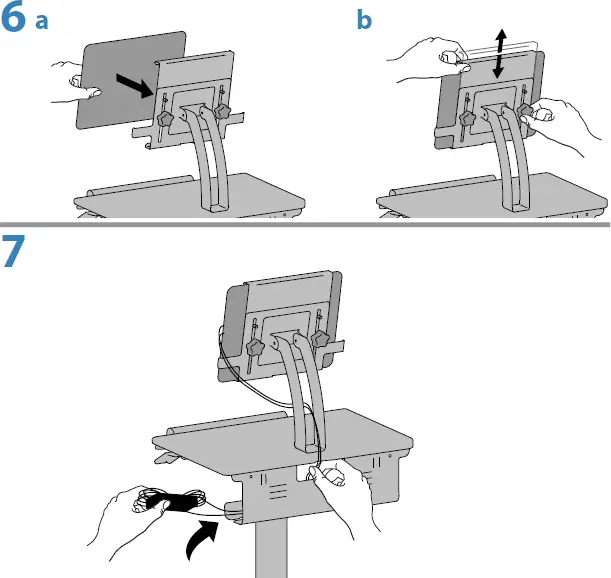 6 a

b

7