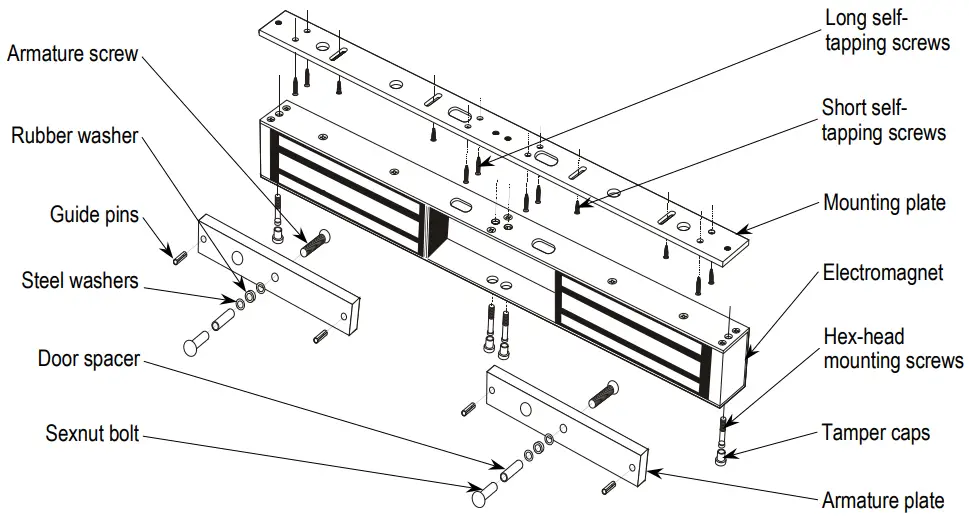 Armature screw

Rubber washer

Guide pins

Steel washers

Door spacer

Sexnut bolt

Long self-tapping screws

Short self-tapping screws

Mounting plate

Electromagnet

Hex-head mounting screws

Tamper caps

Armature plate