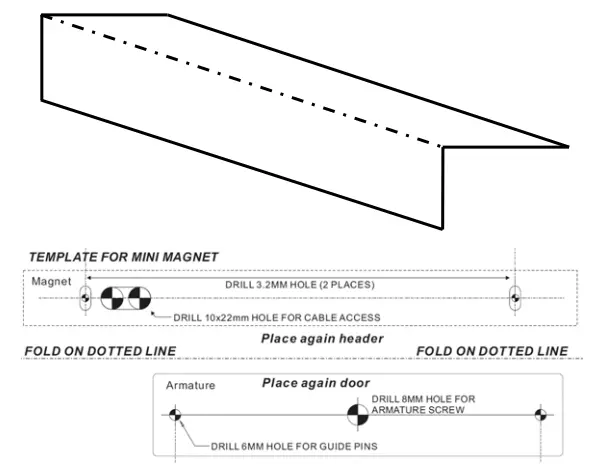 TEMPLATE FOR MINI MAGNET

Magnet

DRILL 3.2MM HOLE (2 PLACES)

DRILL 10x22mm HOLE FOR CABLE ACCESS

Place again header

FOLD ON DOTTED LINE

FOLD ON DOTTED LINE

Armature

Place again door

DRILL 8MM HOLE FOR ARMATURE SCREW

DRILL 6MM HOLE FOR GUIDE PINS