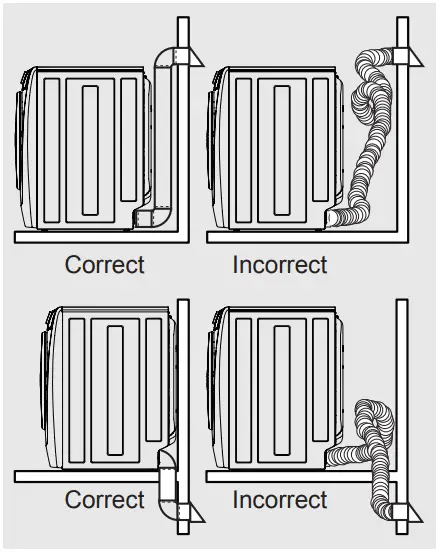 Correct

Incorrect

Correct

Incorrect