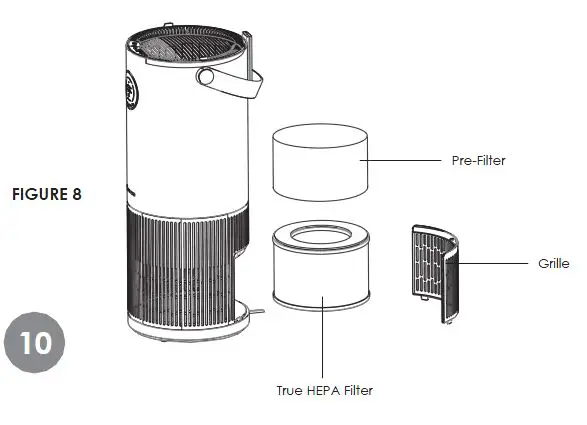 FIGURE 8

Pre-Filter

Grille

True HEPA Filter

10