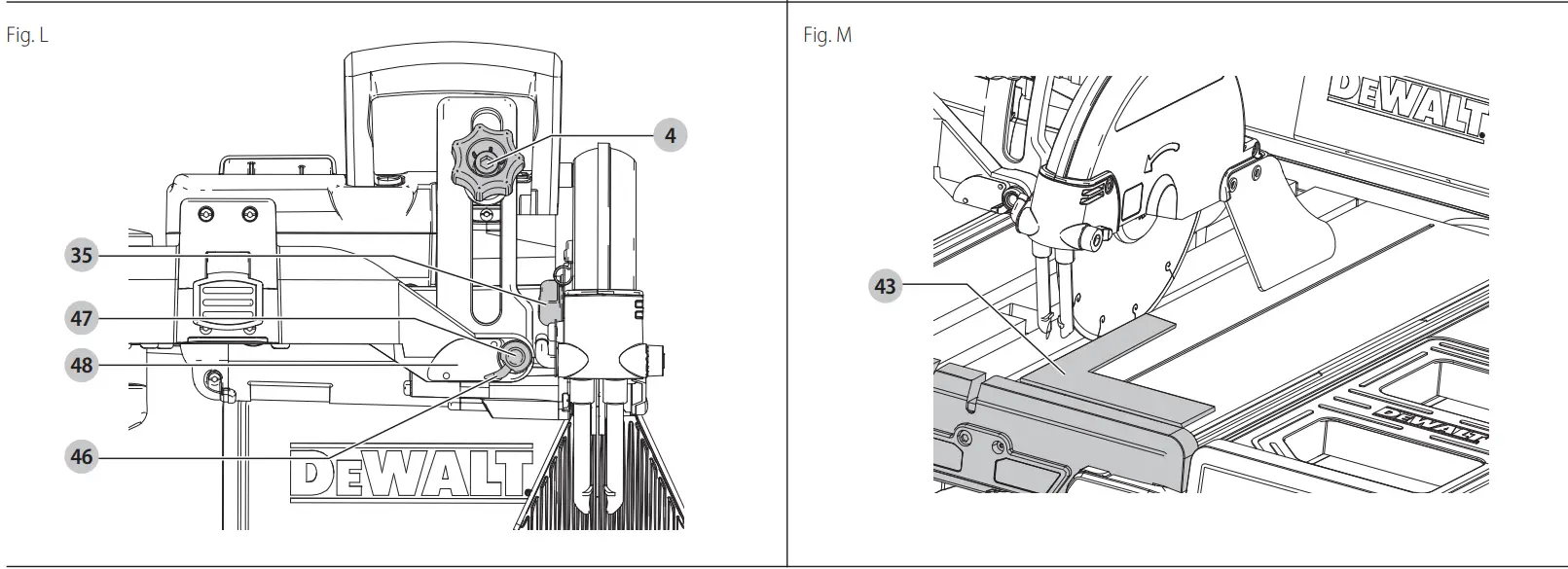 Fig. L

4

35

47

48

46

DEWALT

Fig. M

DEWALT

43

DEWALT