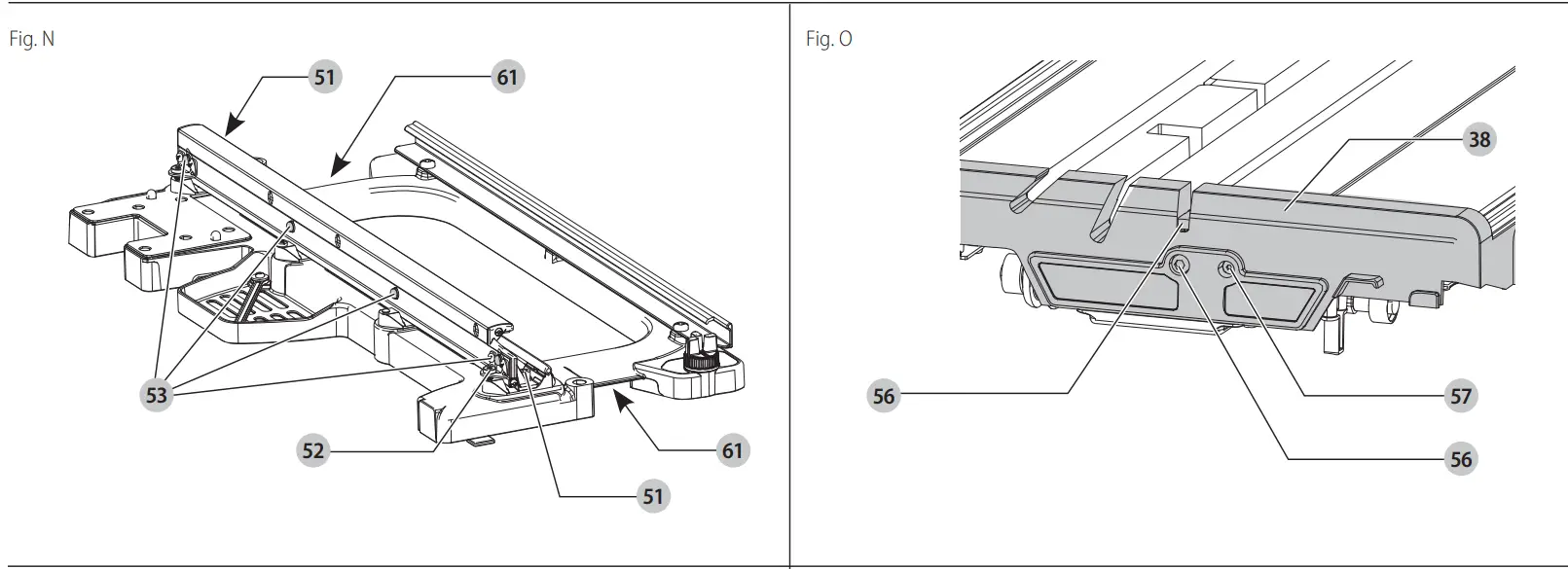 Fig. N

51

61

53

52

61

51

Fig. O

38

56

57

56