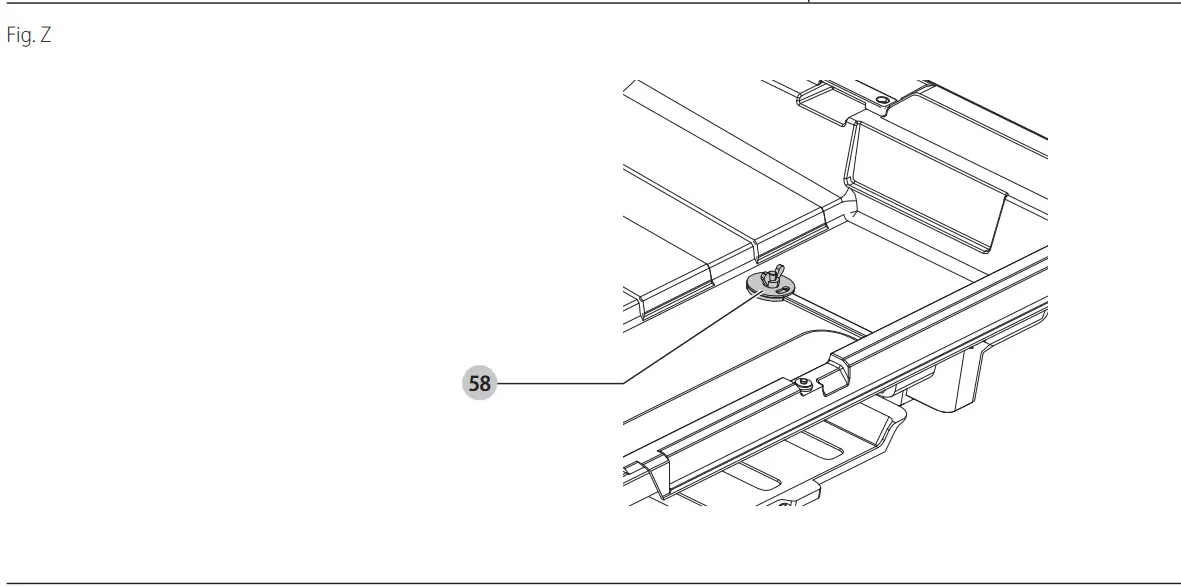 Fig. Z

58