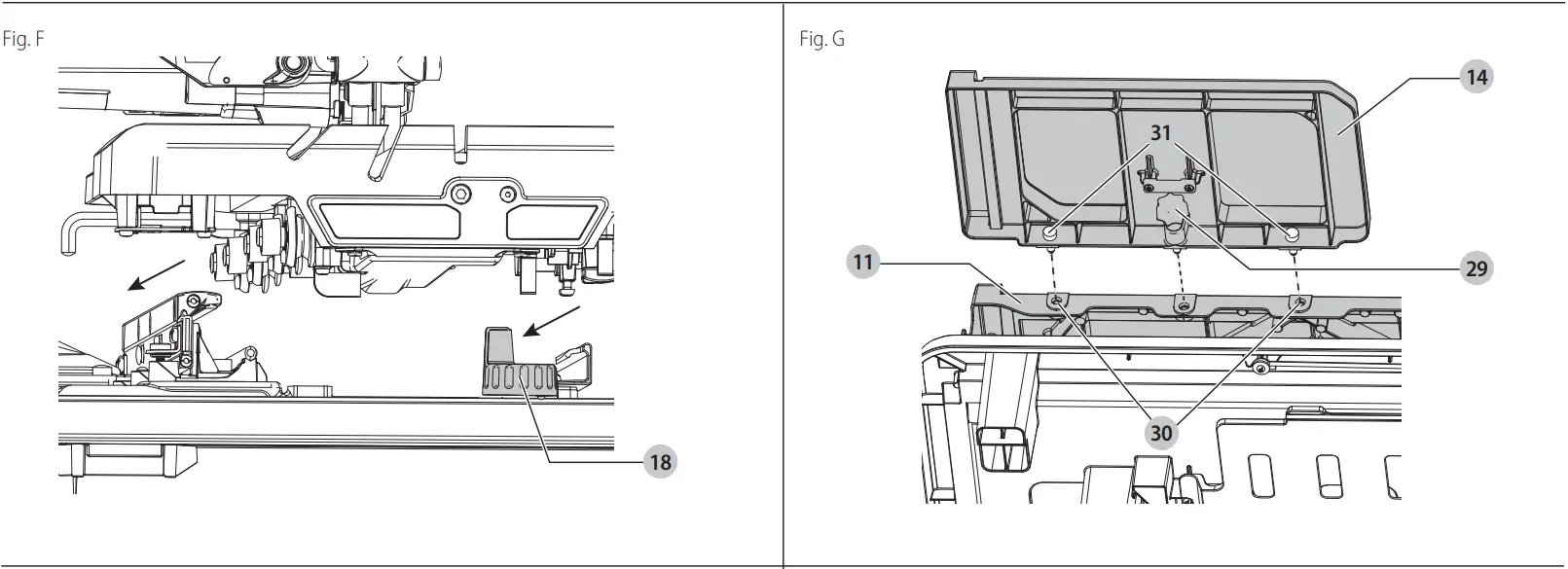 Fig. F

18

Fig. G

14

31

11

29

30