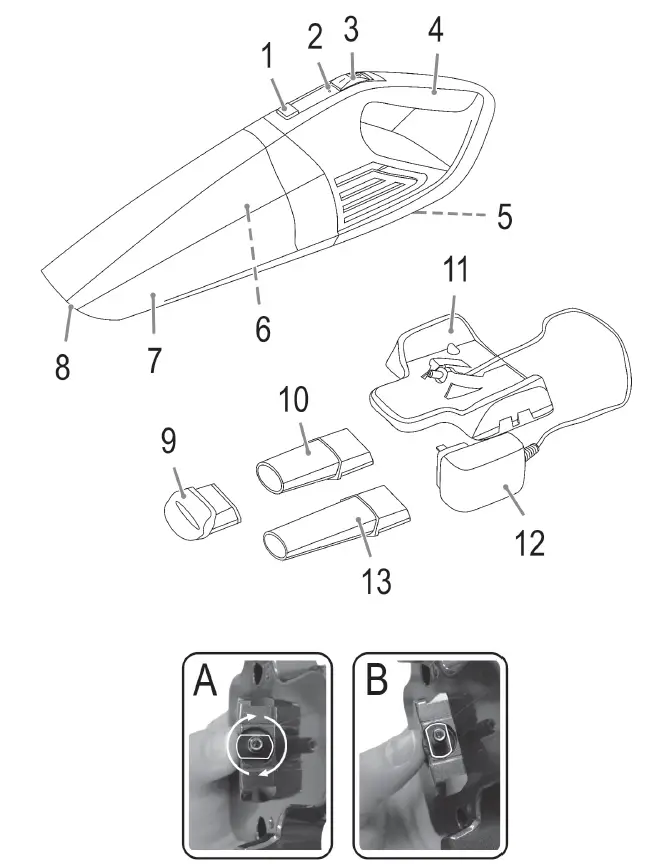 1
2
3
4
5
6
7
8
11
10
9
12
13
A
B