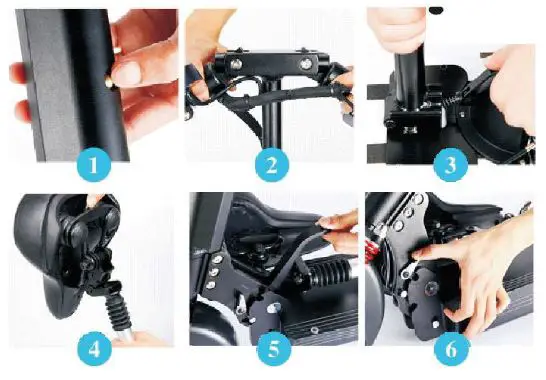 1

2

3

4

5

6