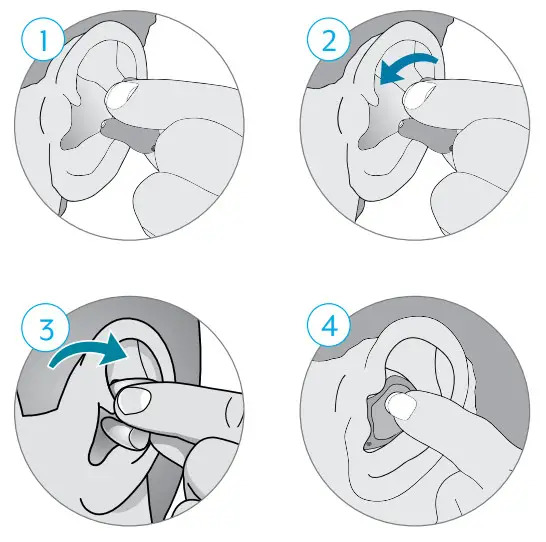 1

2

3

4