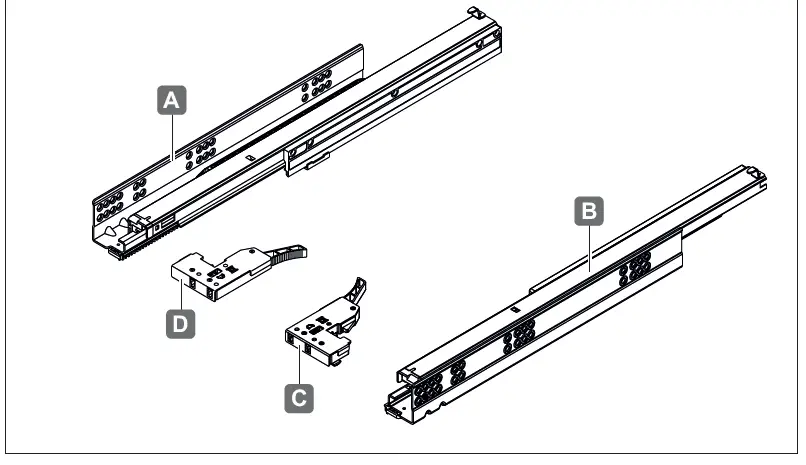 A
B
D
C