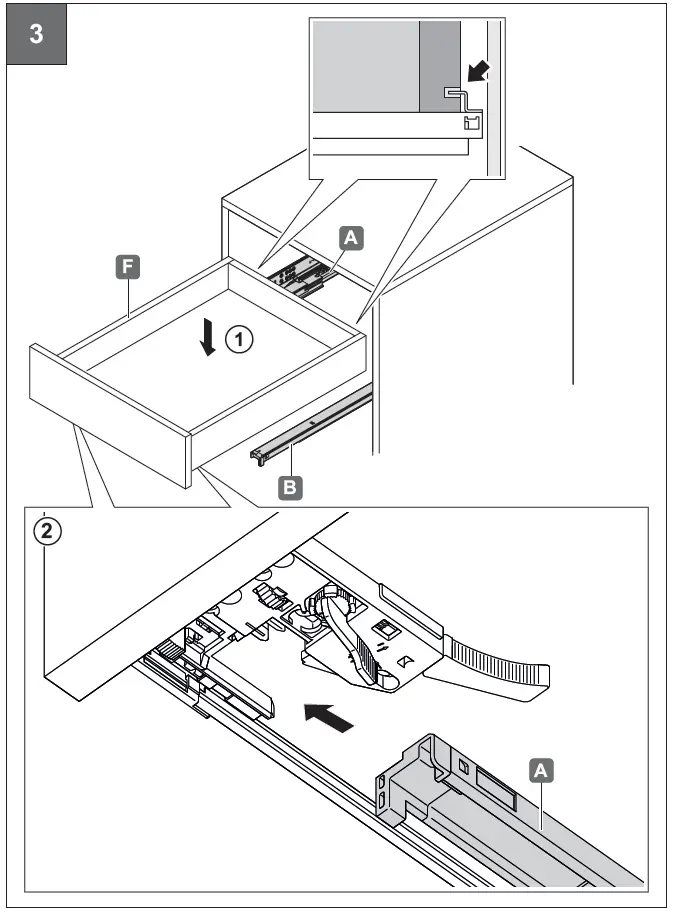 3

A

F

1

B

2

A