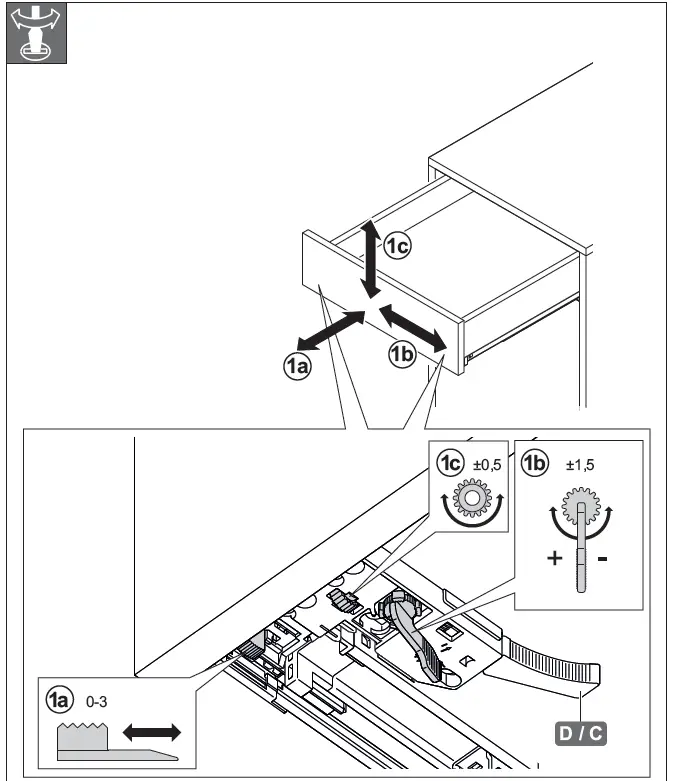 1c

1a

1b

1c ±0,5

1b ±1,5

+ -

1a 0-3

D / C