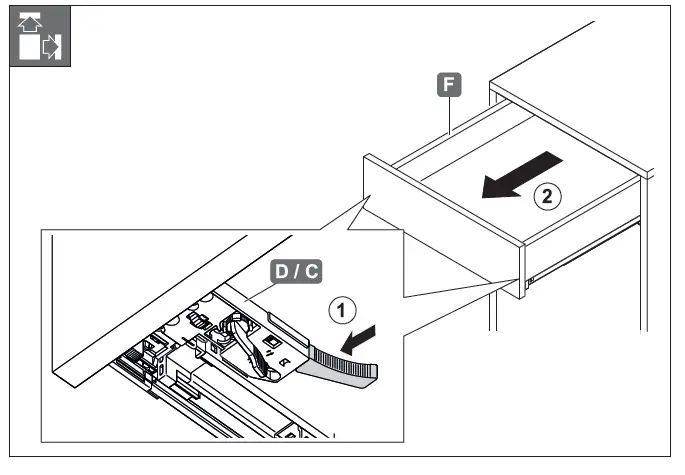 F
2
D / C
1