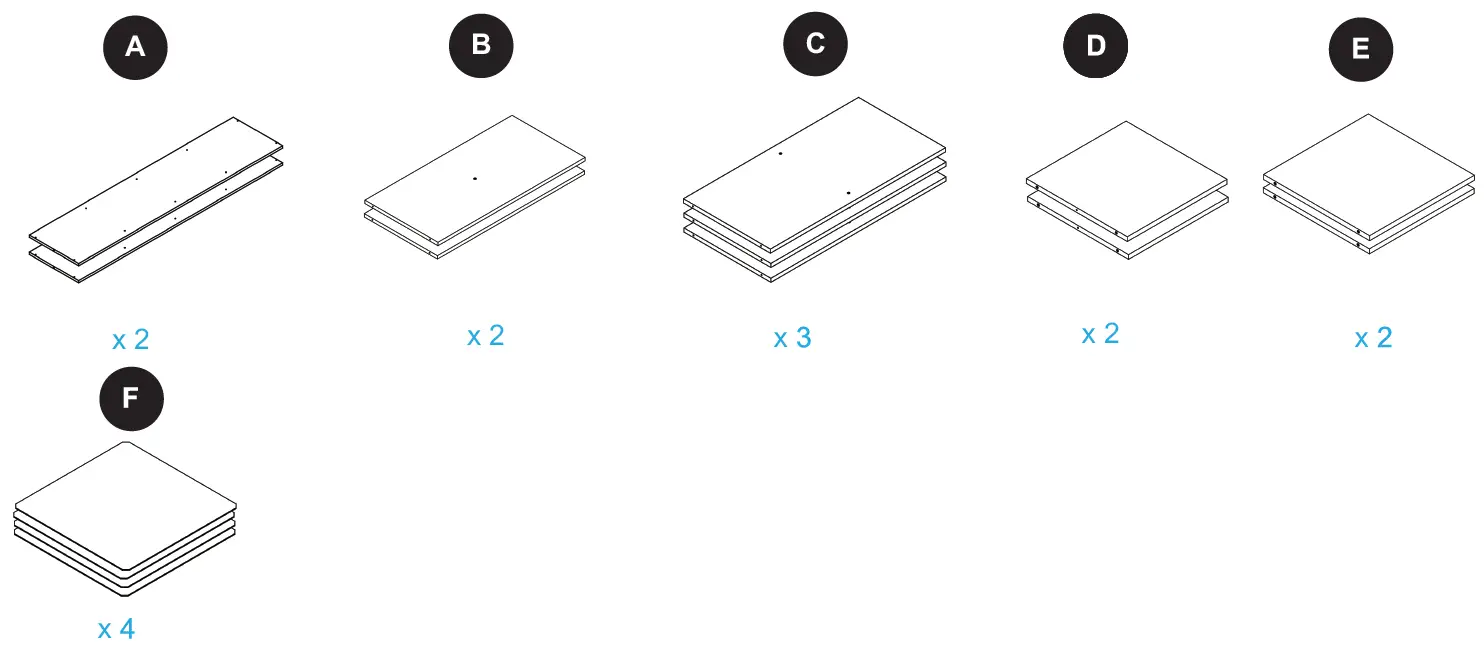 A
x 2

B
x 2

C
x 3

D
x 2

E
x 2

F
x 4