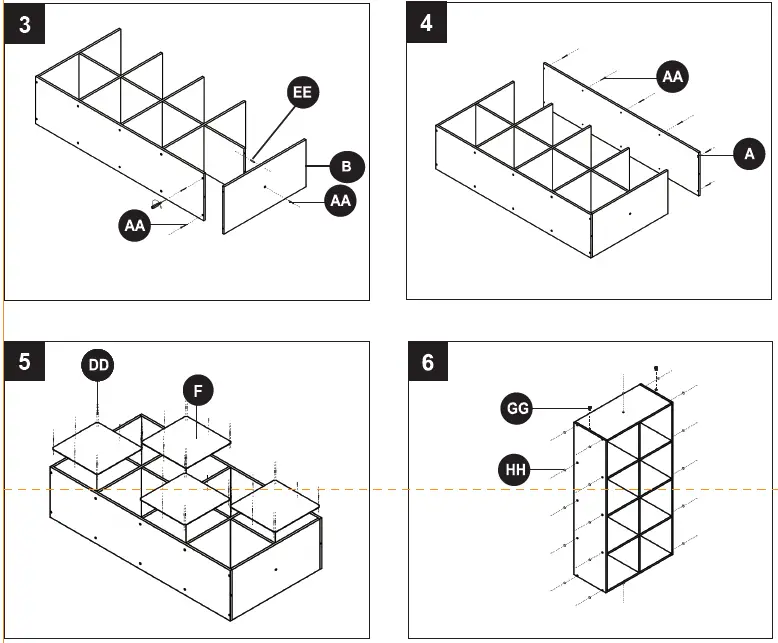 3

EE

B

AA

AA

4

AA

A

5

DD

F

6

GG

HH