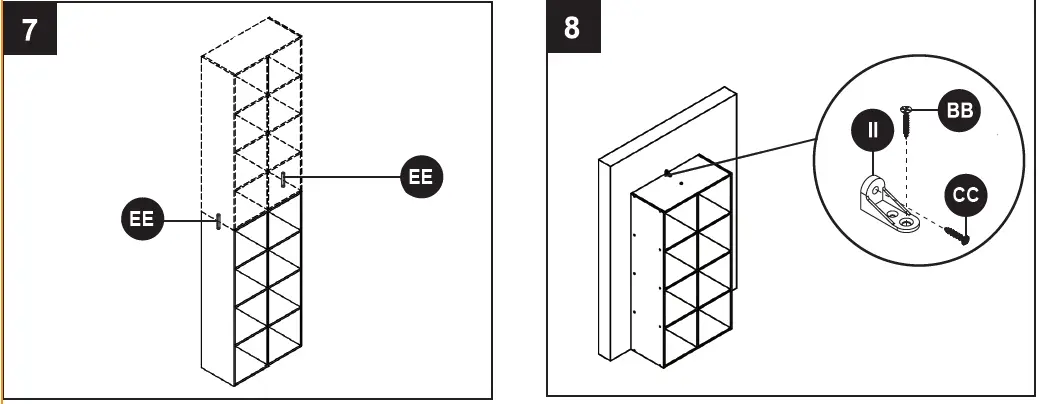 7

EE

EE

8

II

BB

CC