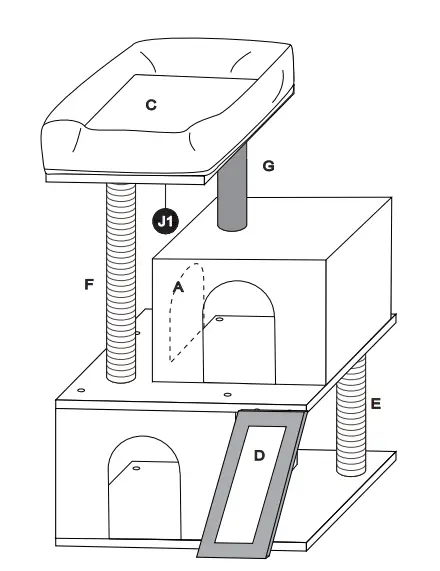 C

G

J1

F

A

E

D