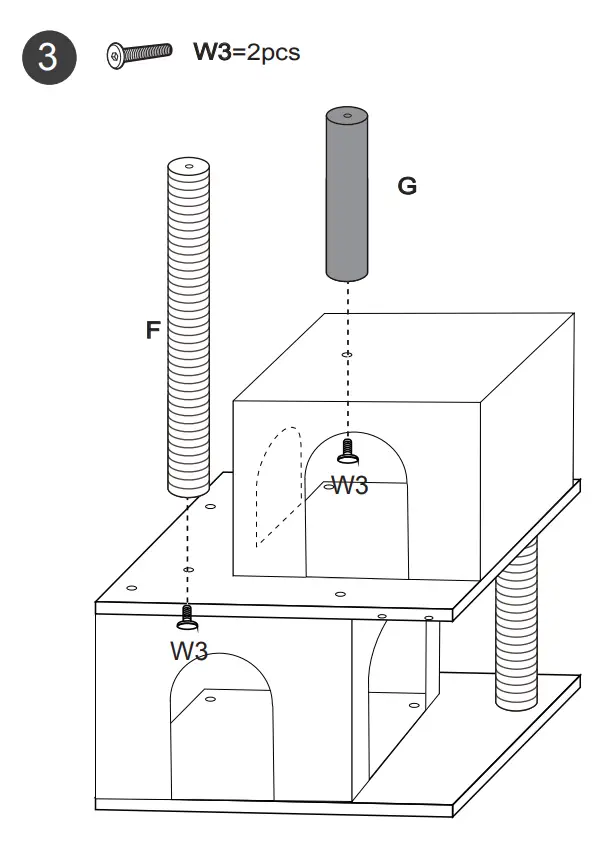 3

W3=2pcs

G

F

W3

W3