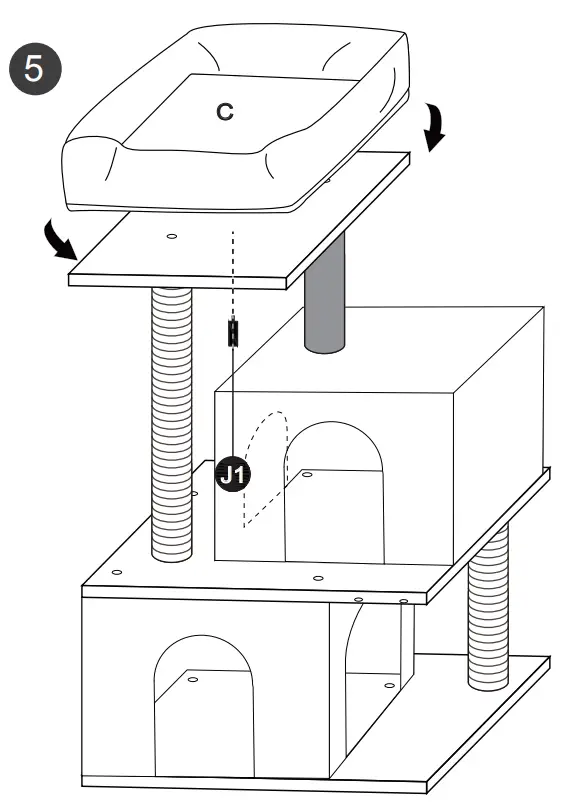 5

C

J1