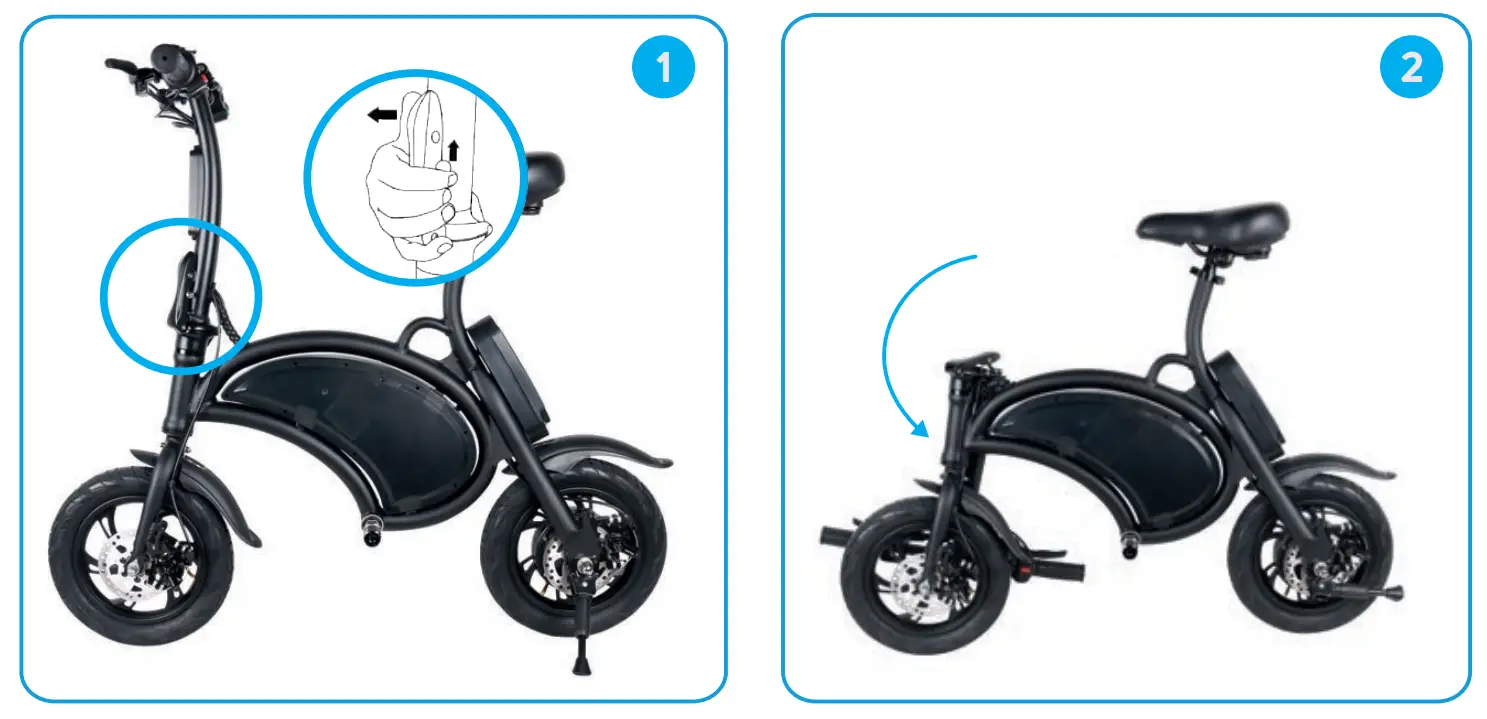 1

2