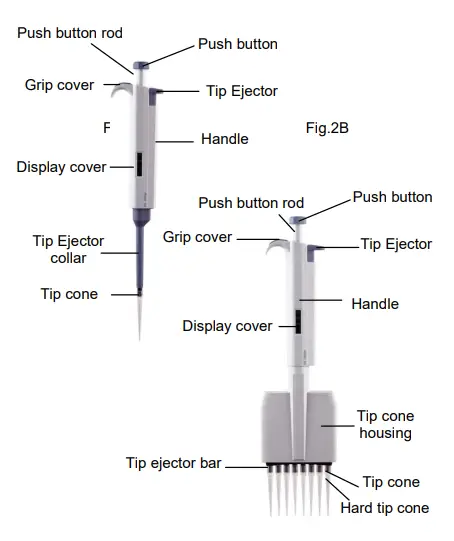 Push button rod
Push button
Grip cover
Tip Ejector
F
Fig.2B
Handle
Display cover
Tip Ejector collar
Tip cone

Push button rod
Push button
Grip cover
Tip Ejector
Handle
Display cover
Tip cone housing
Tip ejector bar
Tip cone
Hard tip cone