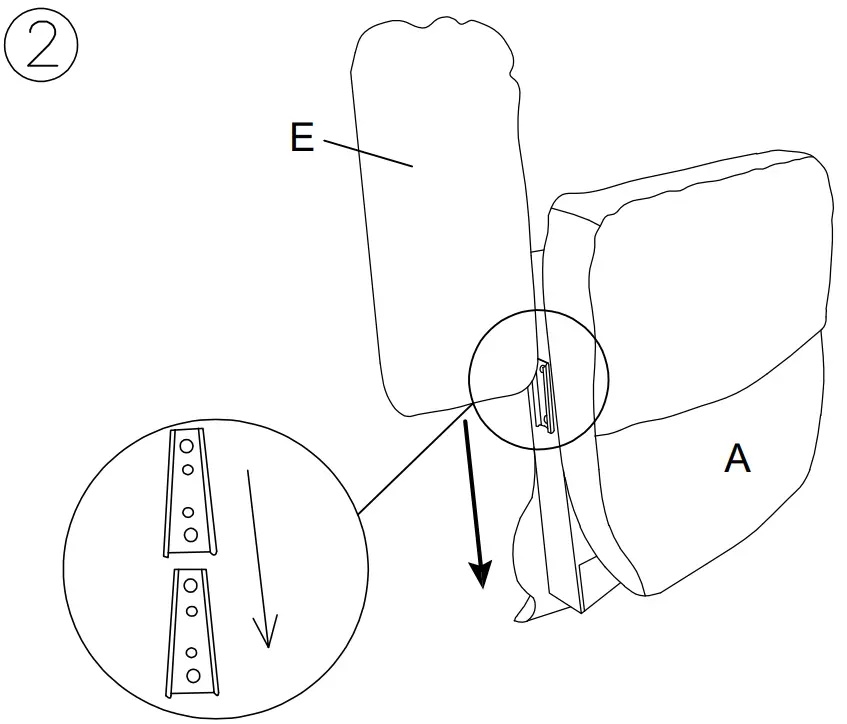 ②

E

A