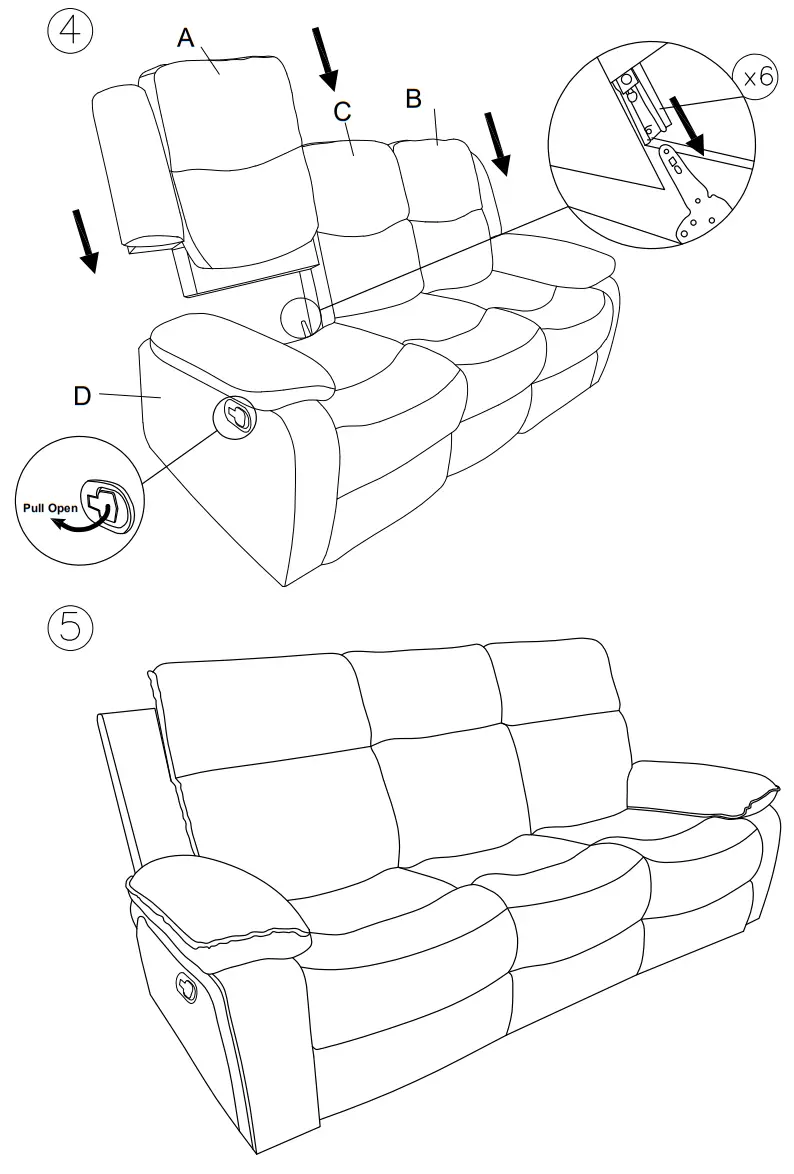 ④

A

C

B

x6

D

Pull Open

⑤