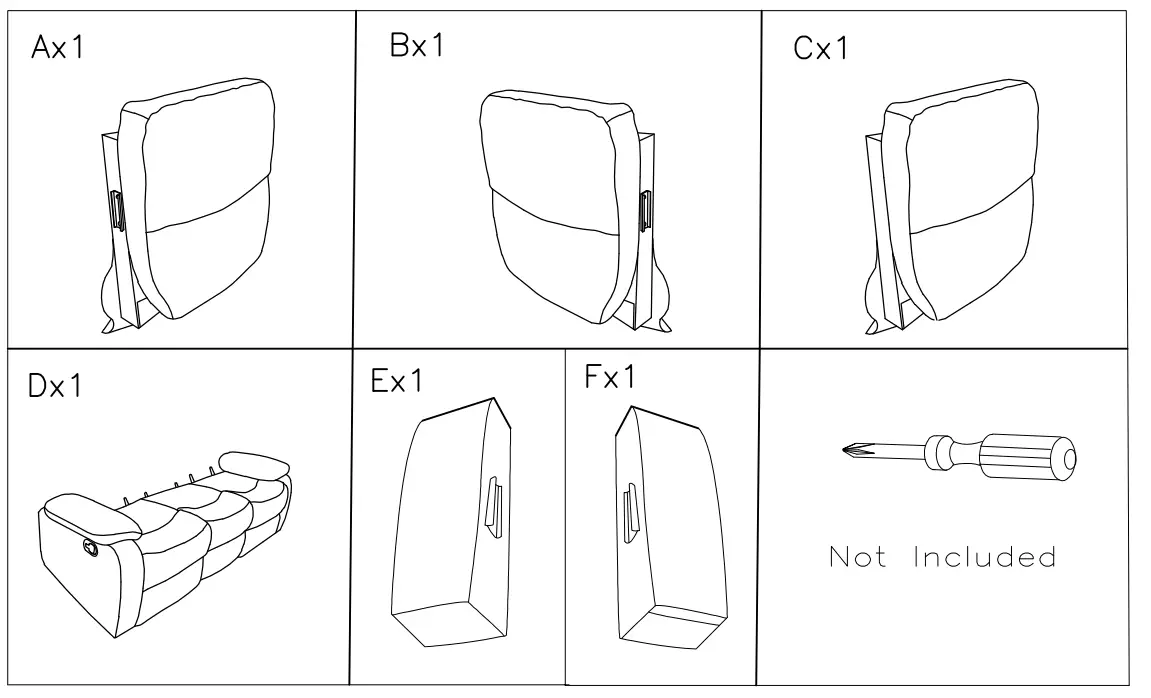 Ax1

Bx1

Cx1

Dx1

Ex1

Fx1

Not Included