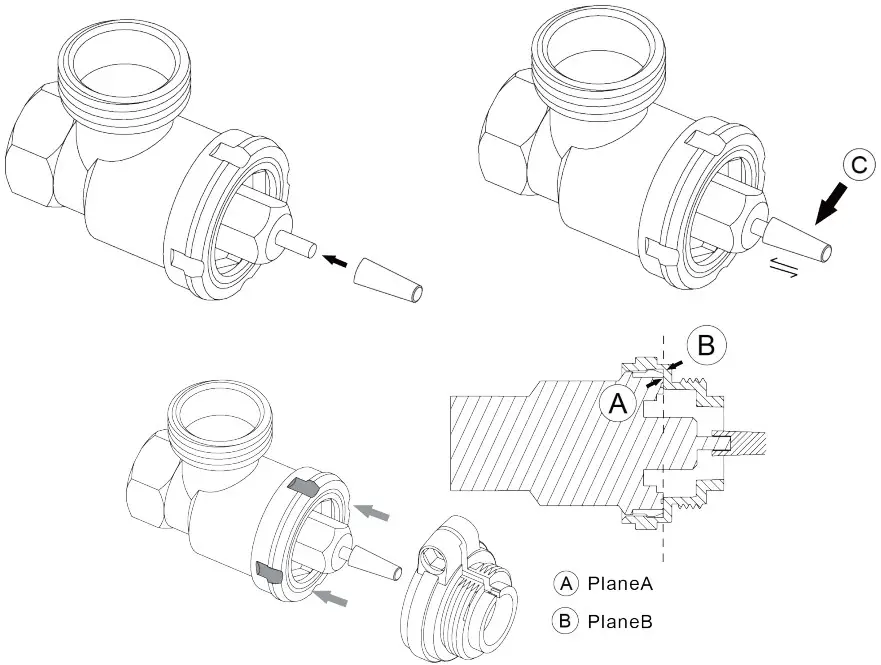 C

B

A

A PlaneA

B PlaneB