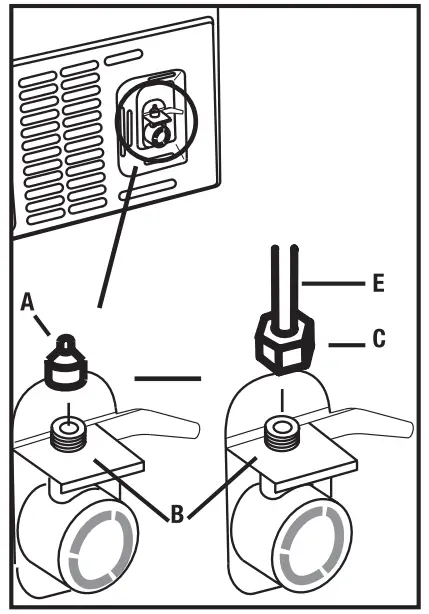 A
E
C
B