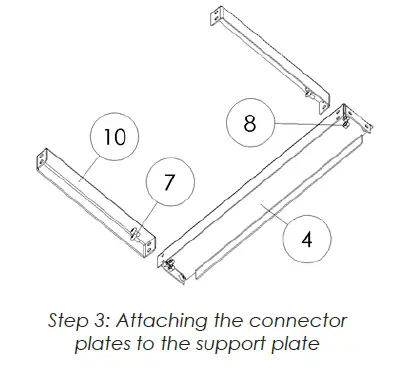 8

10

7

4

Step 3: Attaching the connector plates to the support plate