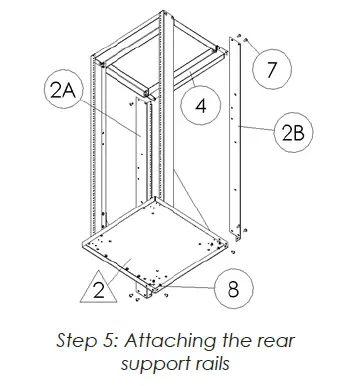 2A

4

7

2B

2

8

Step 5: Attaching the rear support rails