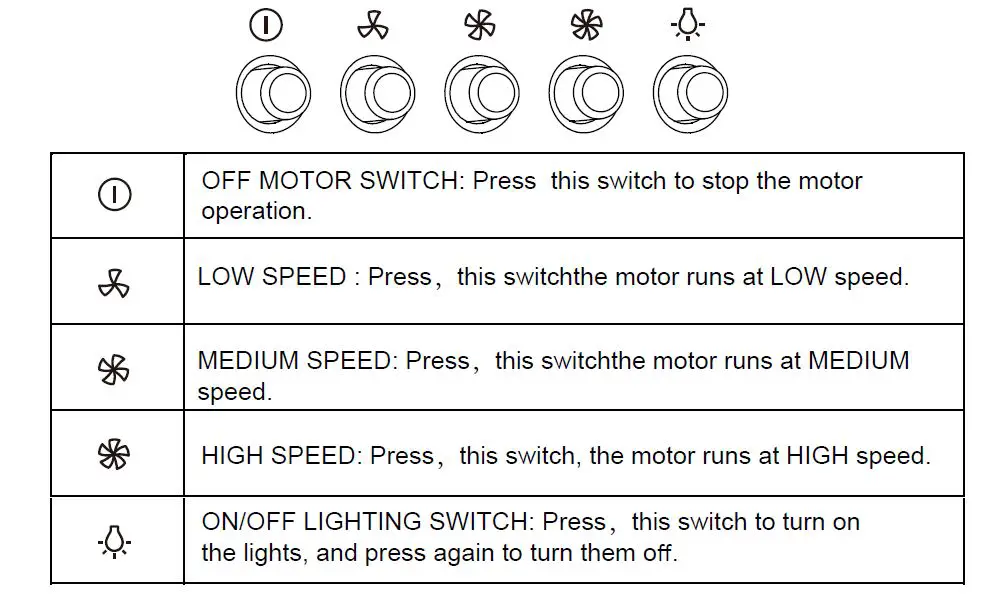 |  |  |
|---|---|
|  | OFF MOTOR SWITCH: Press this switch to stop the motor operation. |
|  | LOW SPEED : Press， this switchthe motor runs at LOW speed. |
|  | MEDIUM SPEED: Press， this switchthe motor runs at MEDIUM speed. |
|  | HIGH SPEED: Press， this switch, the motor runs at HIGH speed. |
|  | ON/OFF LIGHTING SWITCH: Press， this switch to turn on the lights, and press again to turn them off. |