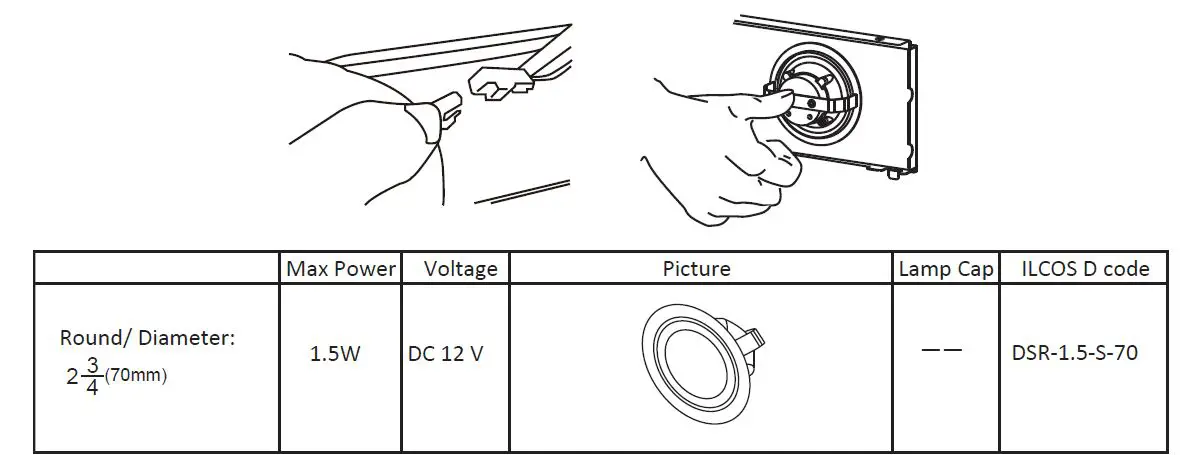 |  | Max Power | Voltage | Picture | Lamp Cap | ILCOS D code |
|---|---|---|---|---|---|
| Round/ Diameter: $2\frac{3}{4}$(70mm) | 1.5W | DC 12 V |  | —— | DSR-1.5-S-70 |