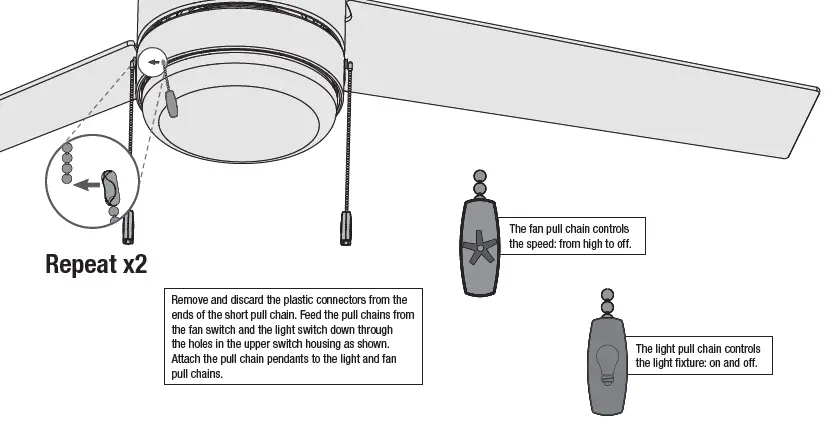 Repeat x2

Remove and discard the plastic connectors from the ends of the short pull chain. Feed the pull chains from the fan switch and the light switch down through the holes in the upper switch housing as shown. Attach the pull chain pendants to the light and fan pull chains.

The fan pull chain controls the speed: from high to off.

The light pull chain controls the light fixture: on and off.