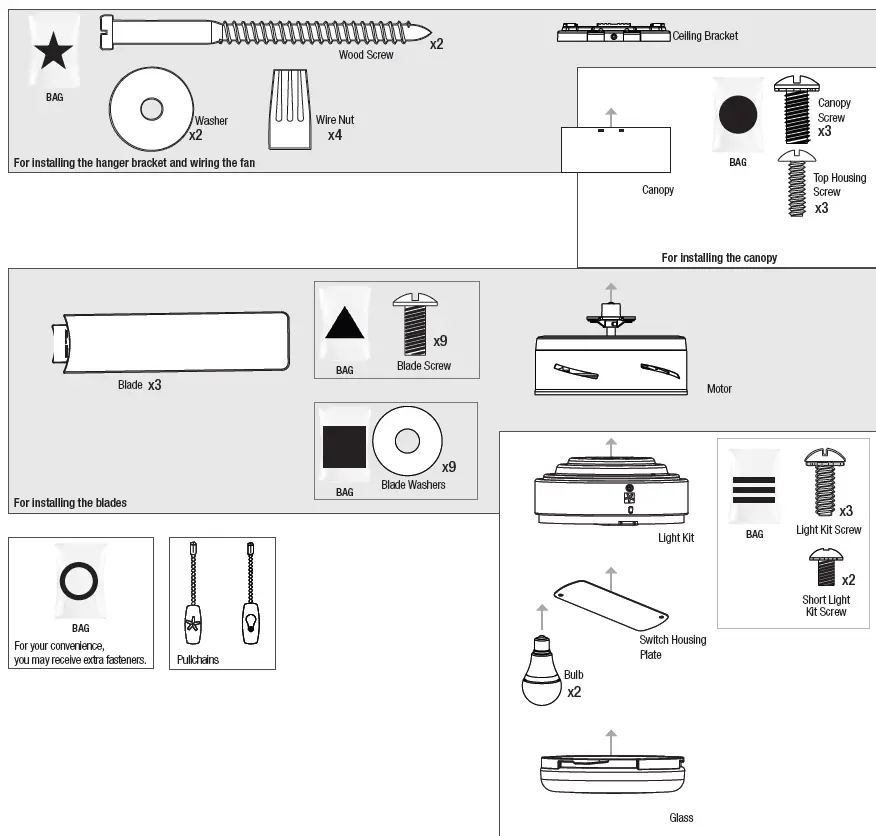 BAG

Wood Screw x2

Washer x2

Wire Nut x4

For installing the hanger bracket and wiring the fan

Ceiling Bracket

Canopy

BAG

Canopy Screw x3

Top Housing Screw x3

For installing the canopy

Blade x3

BAG

Blade Screw x9

BAG

Blade Washers x9

For installing the blades

Motor

Light Kit

BAG

Light Kit Screw x3

Short Light Kit Screw x2

Switch Housing Plate

Bulb x2

Glass

BAG
For your convenience, you may receive extra fasteners.

Pullchains