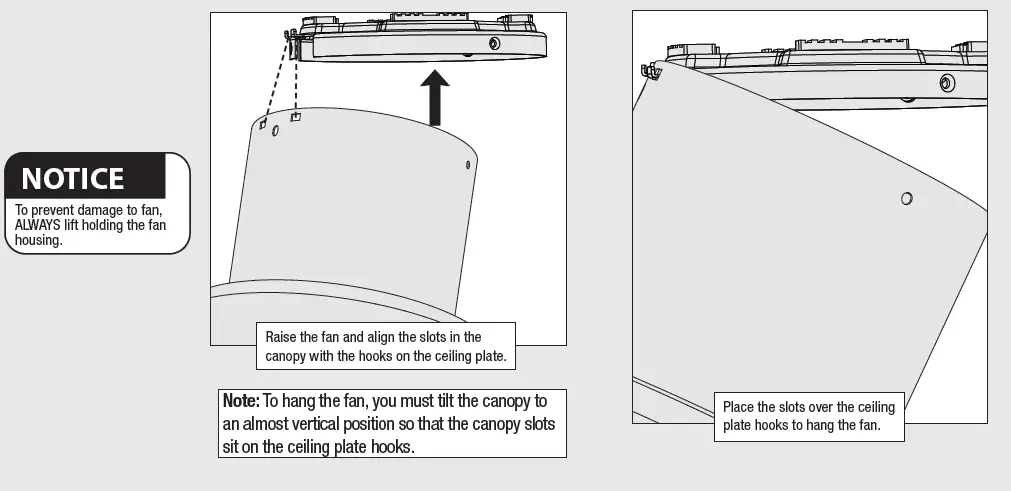 NOTICE
To prevent damage to fan, ALWAYS lift holding the fan housing.

Raise the fan and align the slots in the canopy with the hooks on the ceiling plate.

Note: To hang the fan, you must tilt the canopy to an almost vertical position so that the canopy slots sit on the ceiling plate hooks.

Place the slots over the ceiling plate hooks to hang the fan.