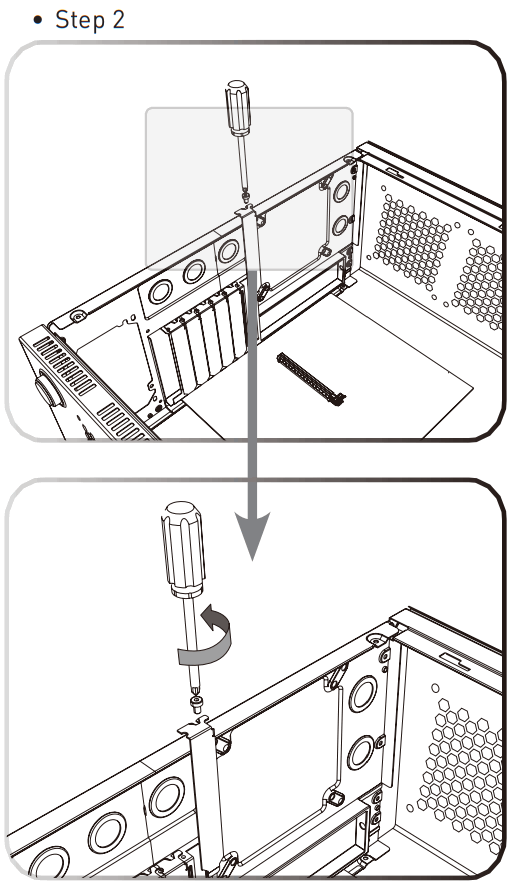 • Step 2