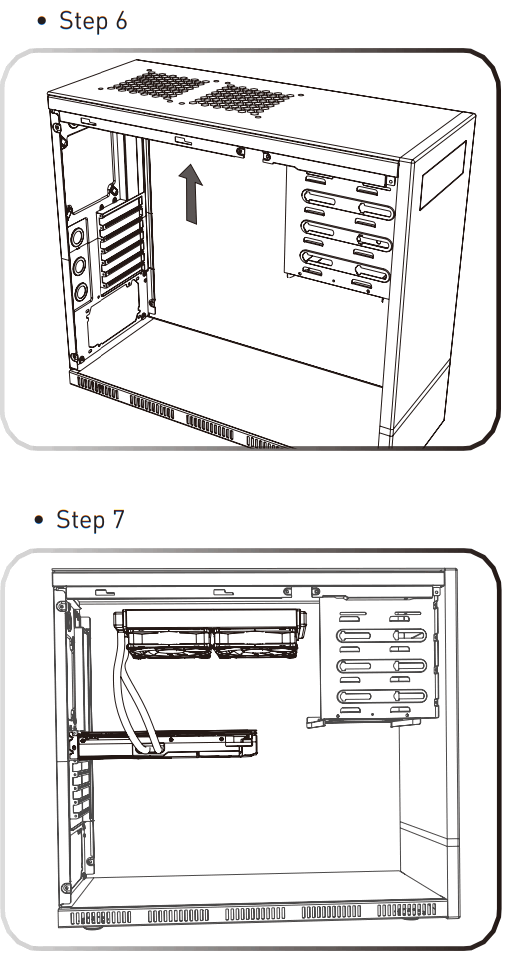 • Step 6

• Step 7