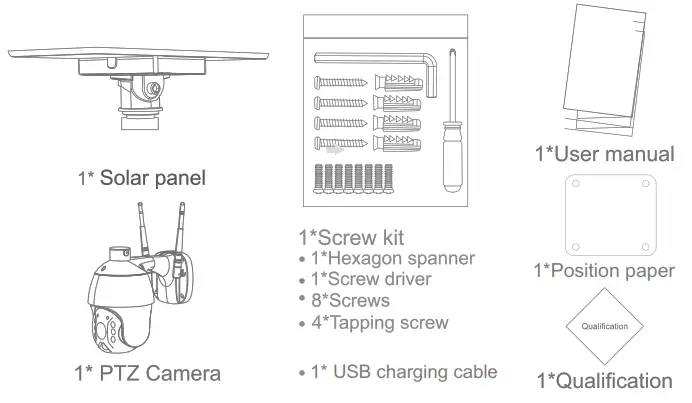 1* Solar panel

1* PTZ Camera

1*Screw kit
• 1*Hexagon spanner
• 1*Screw driver
• 8*Screws
• 4*Tapping screw

• 1* USB charging cable

1*User manual

1*Position paper

Qualification

1*Qualification