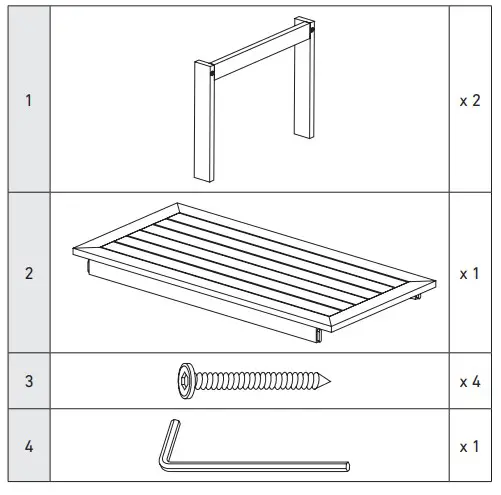 | 1 |  | x 2 |
|---|---|---|
| 2 |  | x 1 |
| 3 |  | x 4 |
| 4 |  | x 1 |