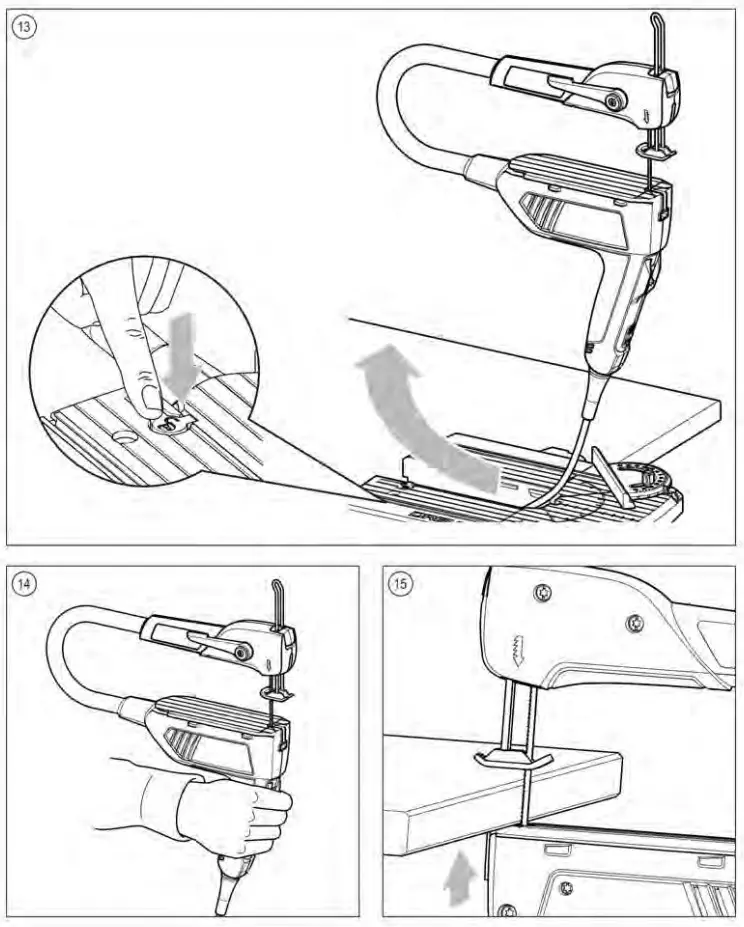 13

14

15