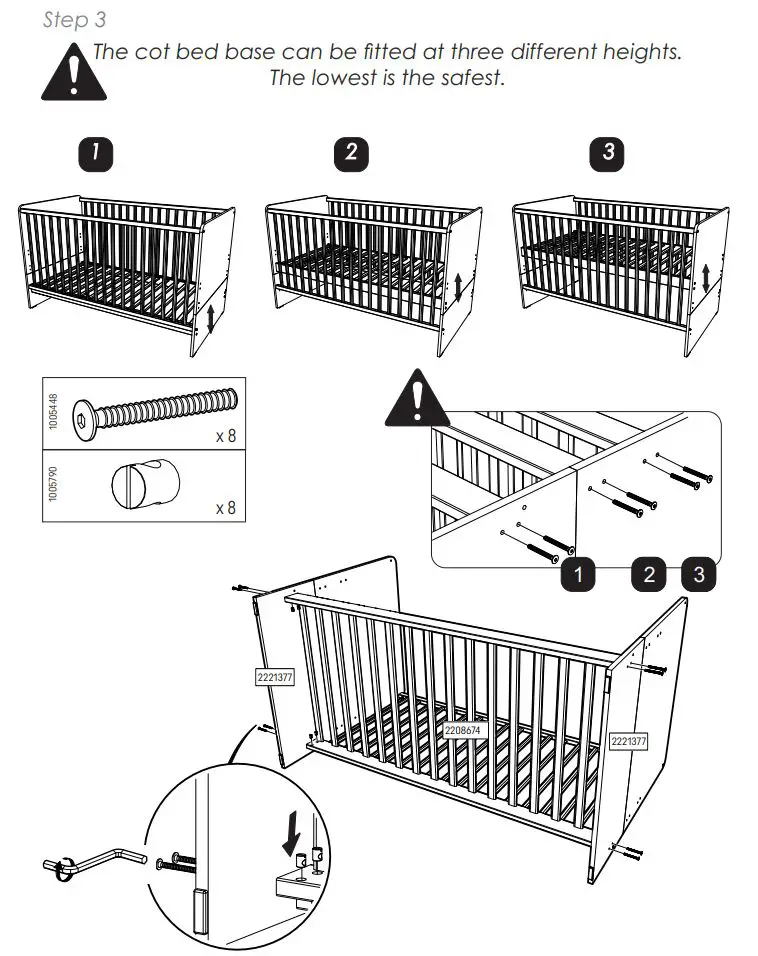 Step 3

The cot bed base can be fitted at three different heights. The lowest is the safest.

1

2

3

1005448

x 8

1005790

x 8

1

2

3

2221377

2208674

2221377