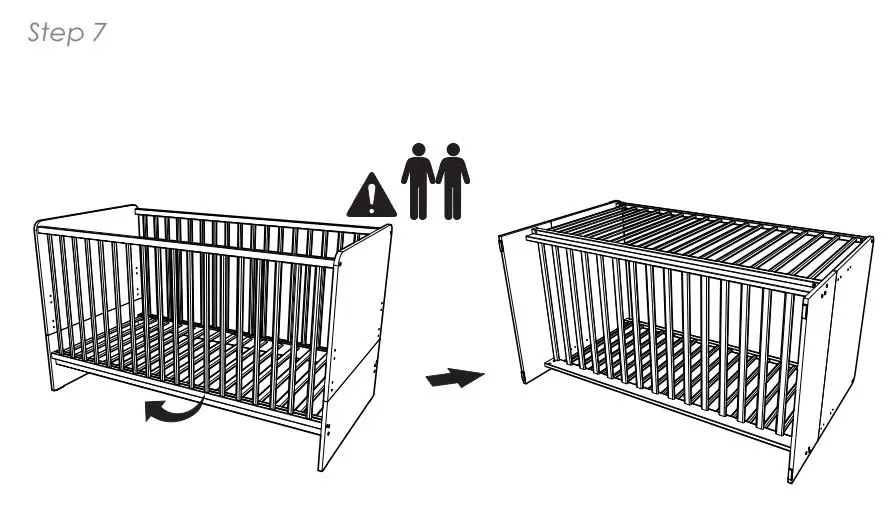 Step 7