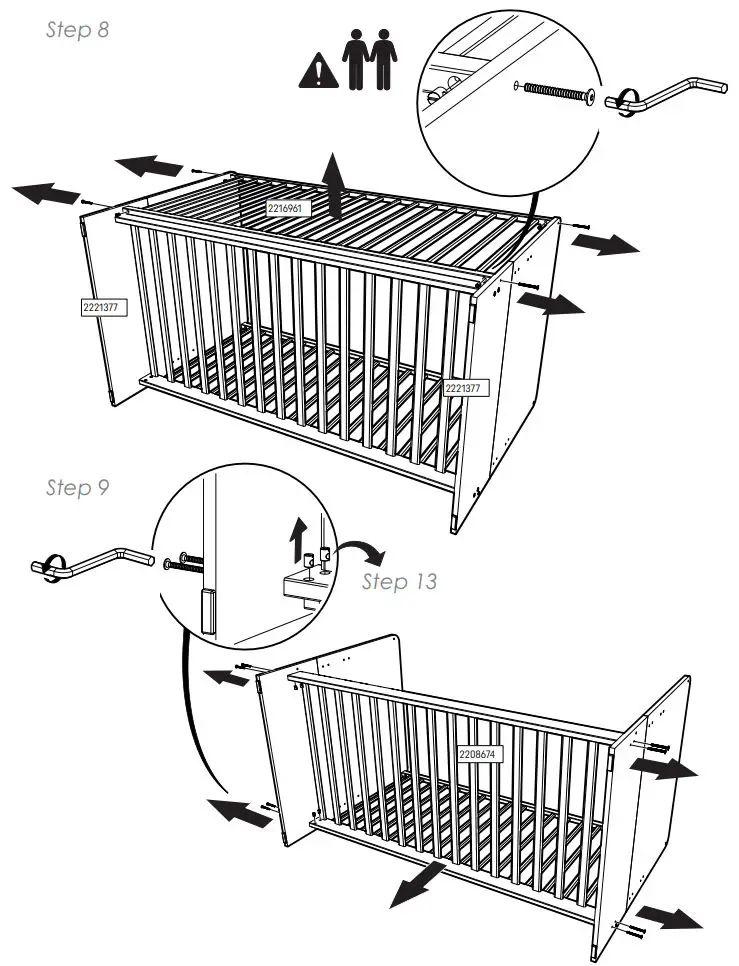 Step 8

2216961

2221377

2221377

Step 9

Step 13

2208674